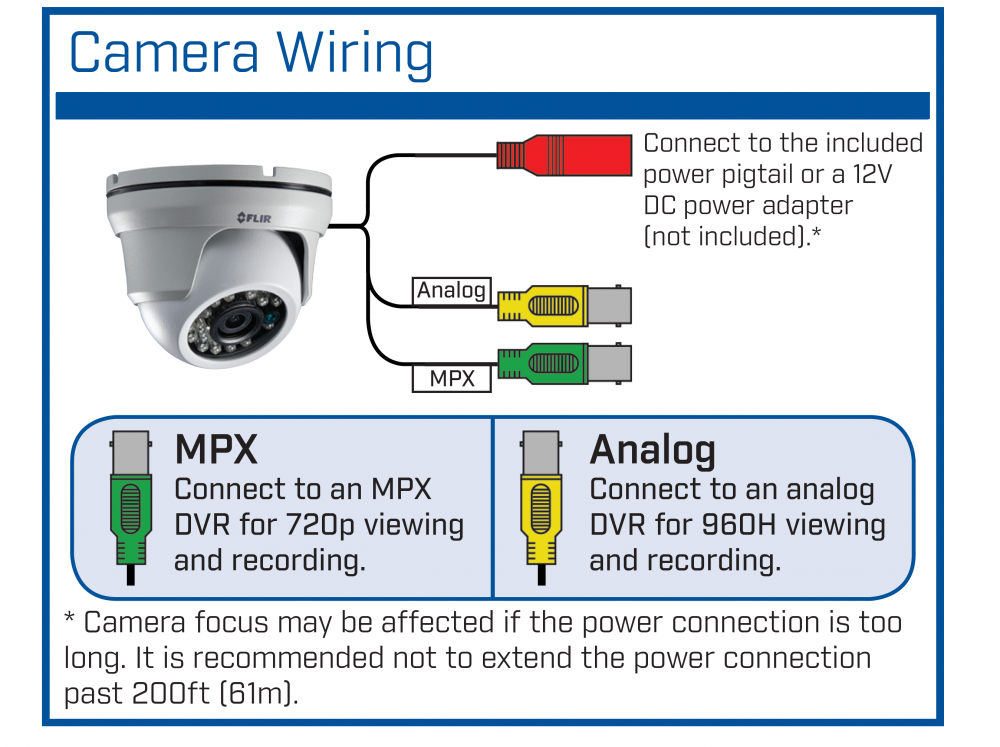 Camera Wiring

FLIR

Connect to the included power pigtail or a 12V DC power adapter (not included).*

Analog

MPX

MPX
Connect to an MPX DVR for 720p viewing and recording.

Analog
Connect to an analog DVR for 960H viewing and recording.

* Camera focus may be affected if the power connection is too long. It is recommended not to extend the power connection past 200ft (61m).