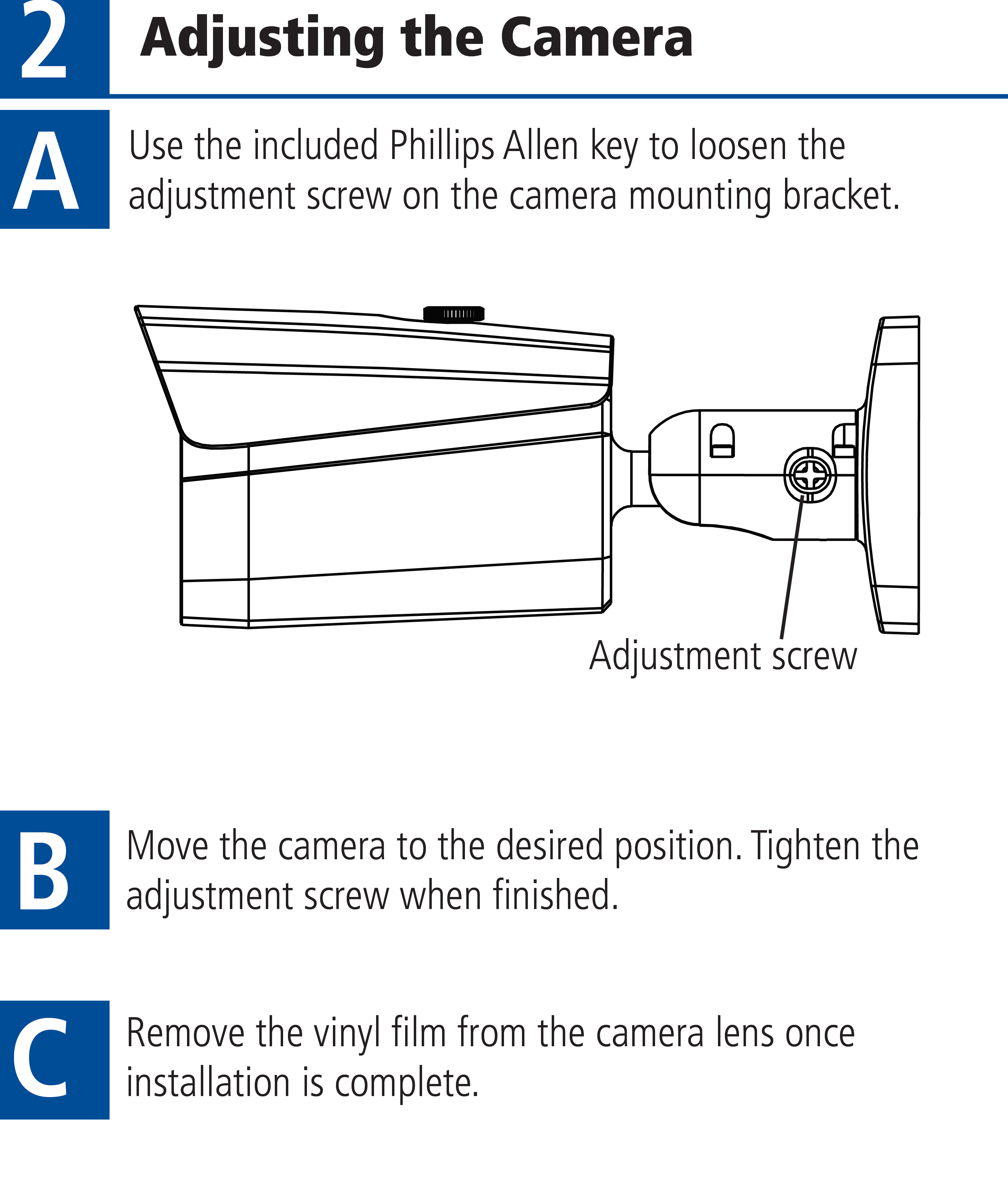 2 Adjusting the Camera

A Use the included Phillips Allen key to loosen the adjustment screw on the camera mounting bracket.

Adjustment screw

B Move the camera to the desired position. Tighten the adjustment screw when finished.

C Remove the vinyl film from the camera lens once installation is complete.