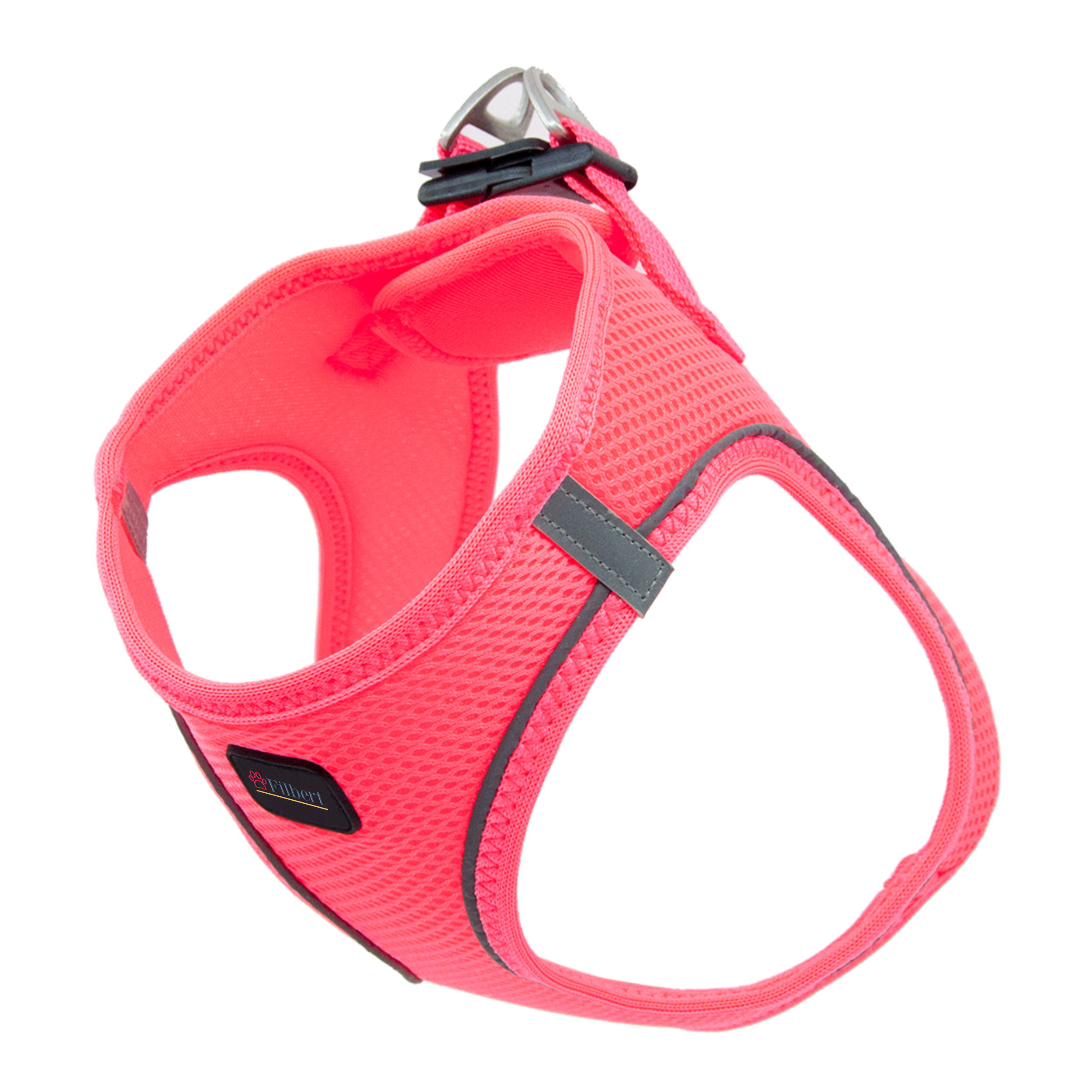 Filbert