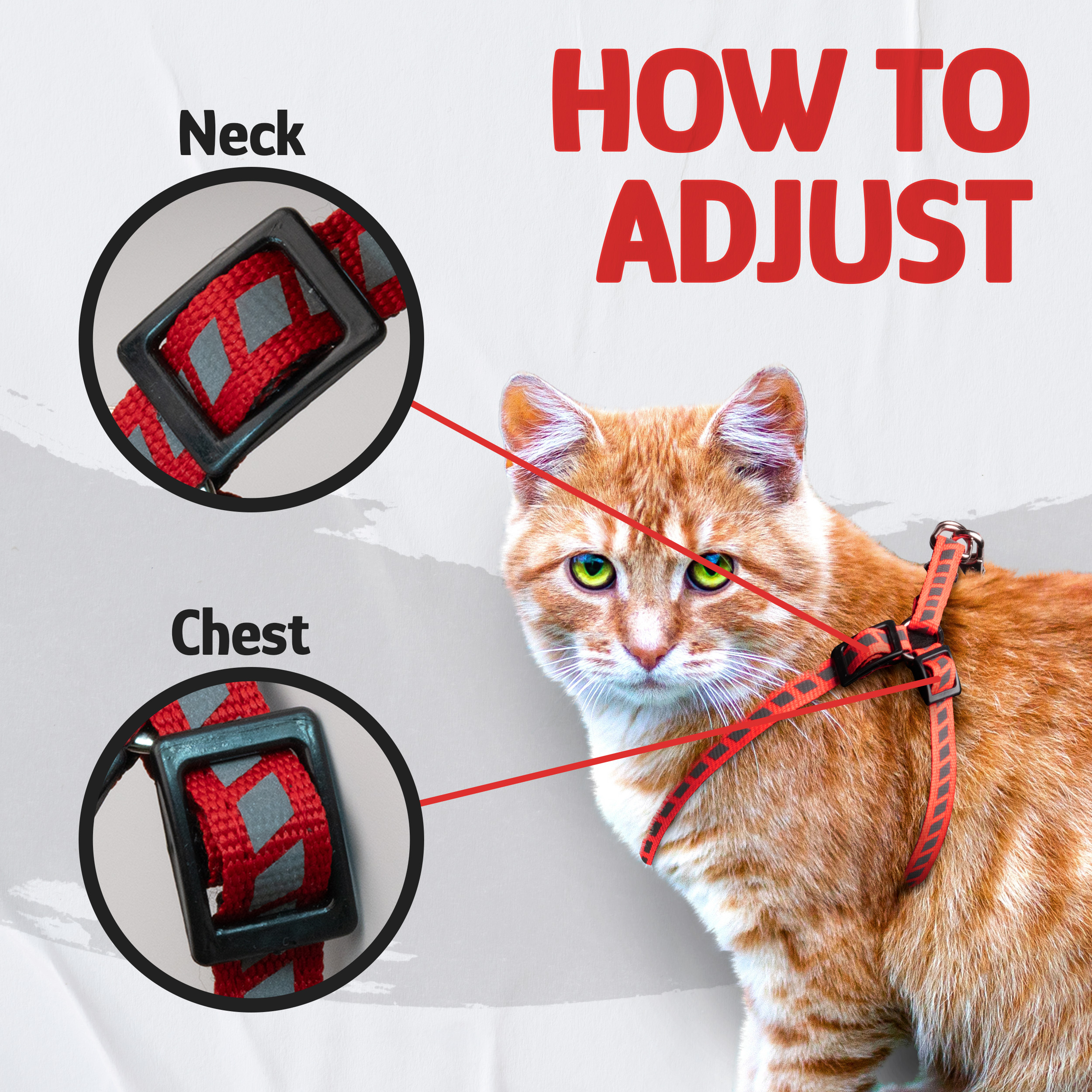 HOW TO ADJUST

Neck

Chest