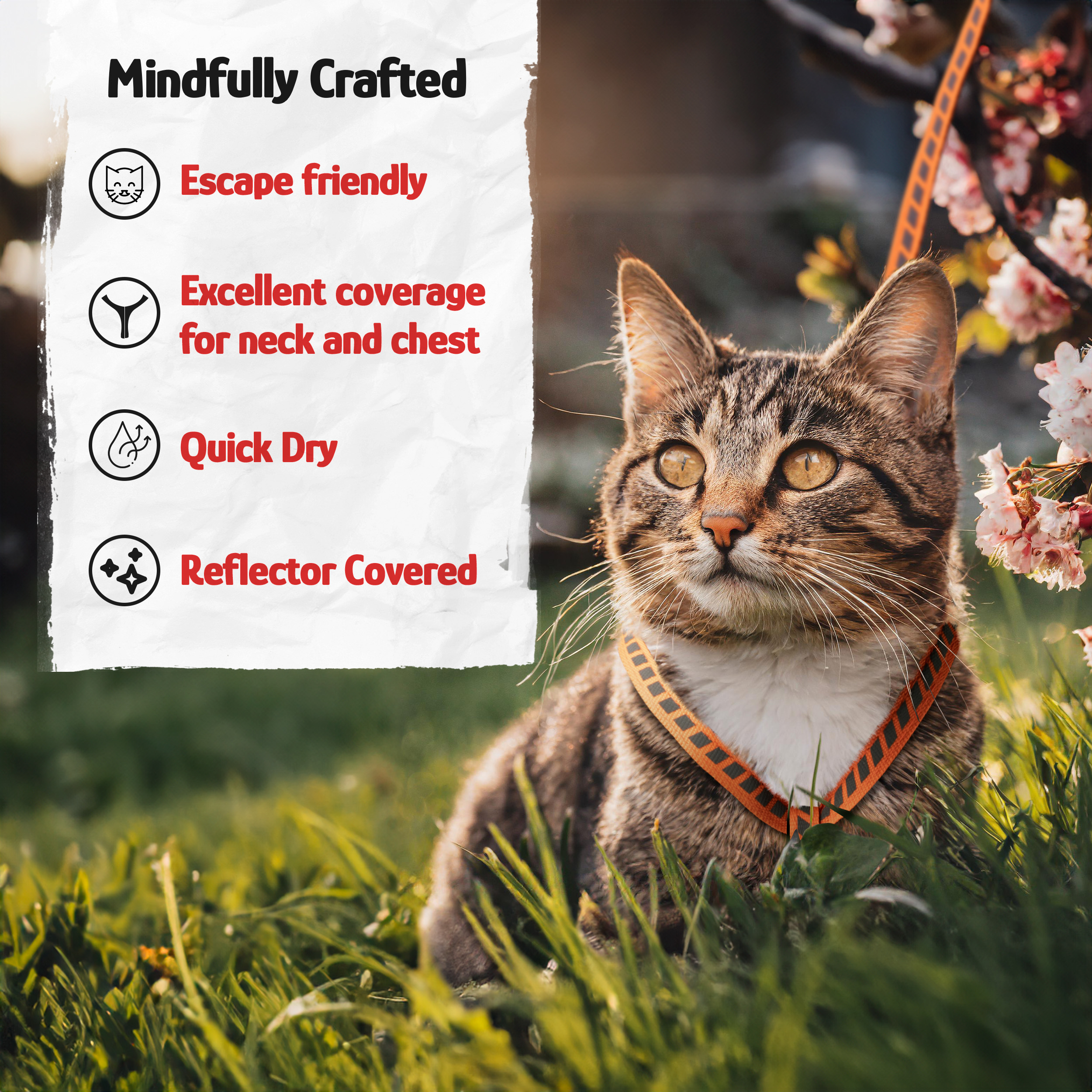 Mindfully Crafted

Escape friendly

Excellent coverage for neck and chest

Quick Dry

Reflector Covered