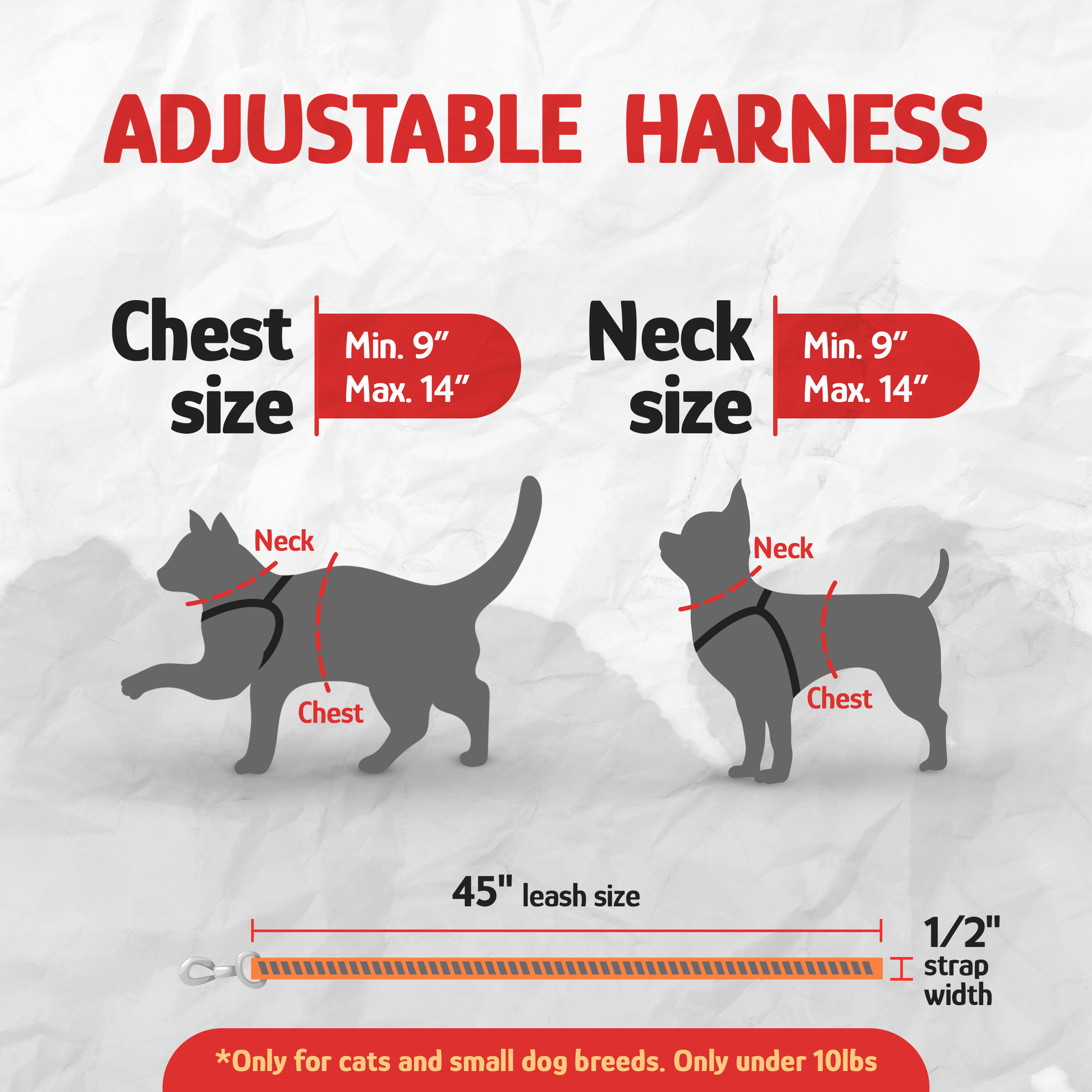 ADJUSTABLE HARNESS

Chest size

Min. 9”
Max. 14”

Neck size

Min. 9”
Max. 14”

Neck

Chest

Neck

Chest

45" leash size

1/2" strap width

*Only for cats and small dog breeds. Only under 10lbs