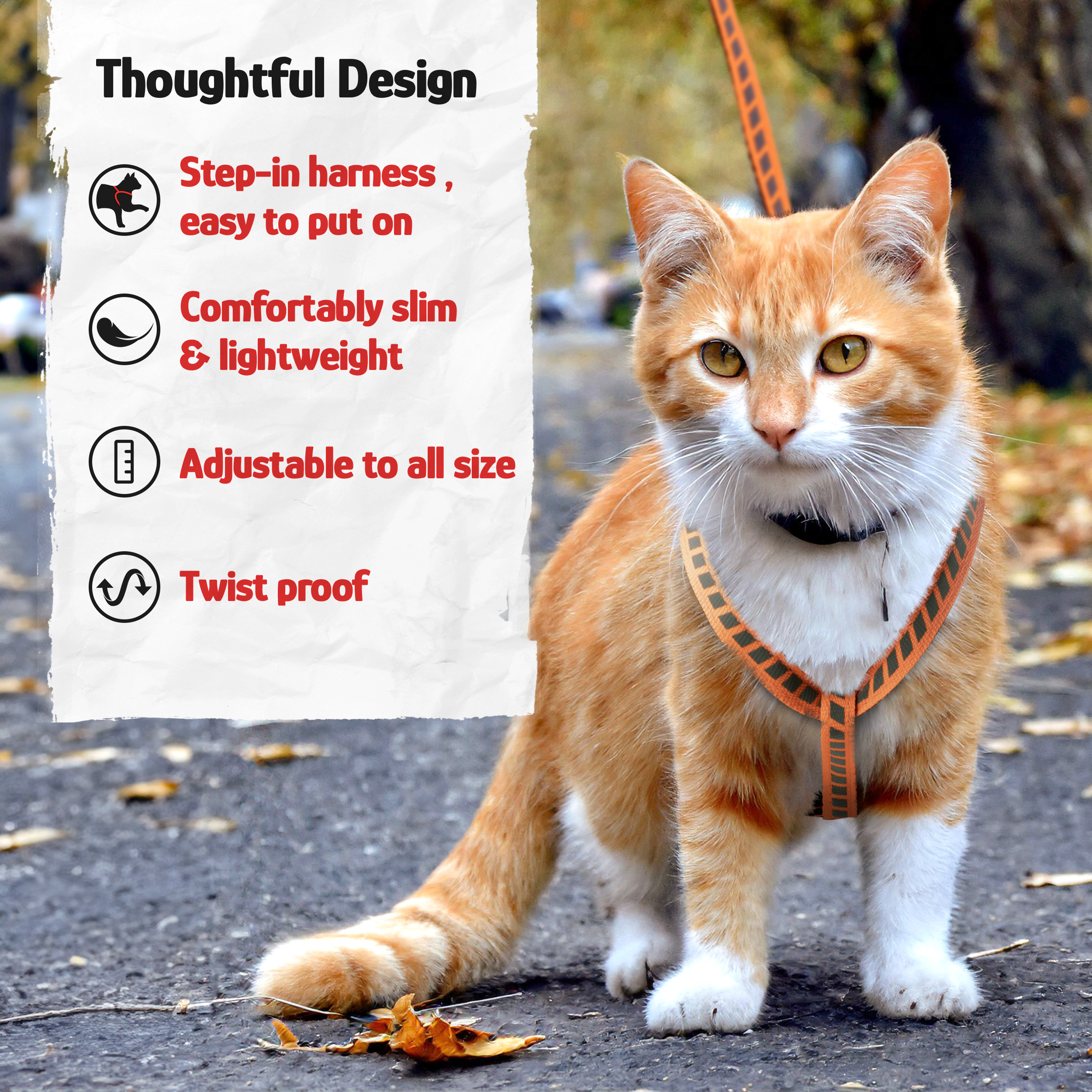 Thoughtful Design

Step-in harness , easy to put on

Comfortably slim & lightweight

Adjustable to all size

Twist proof