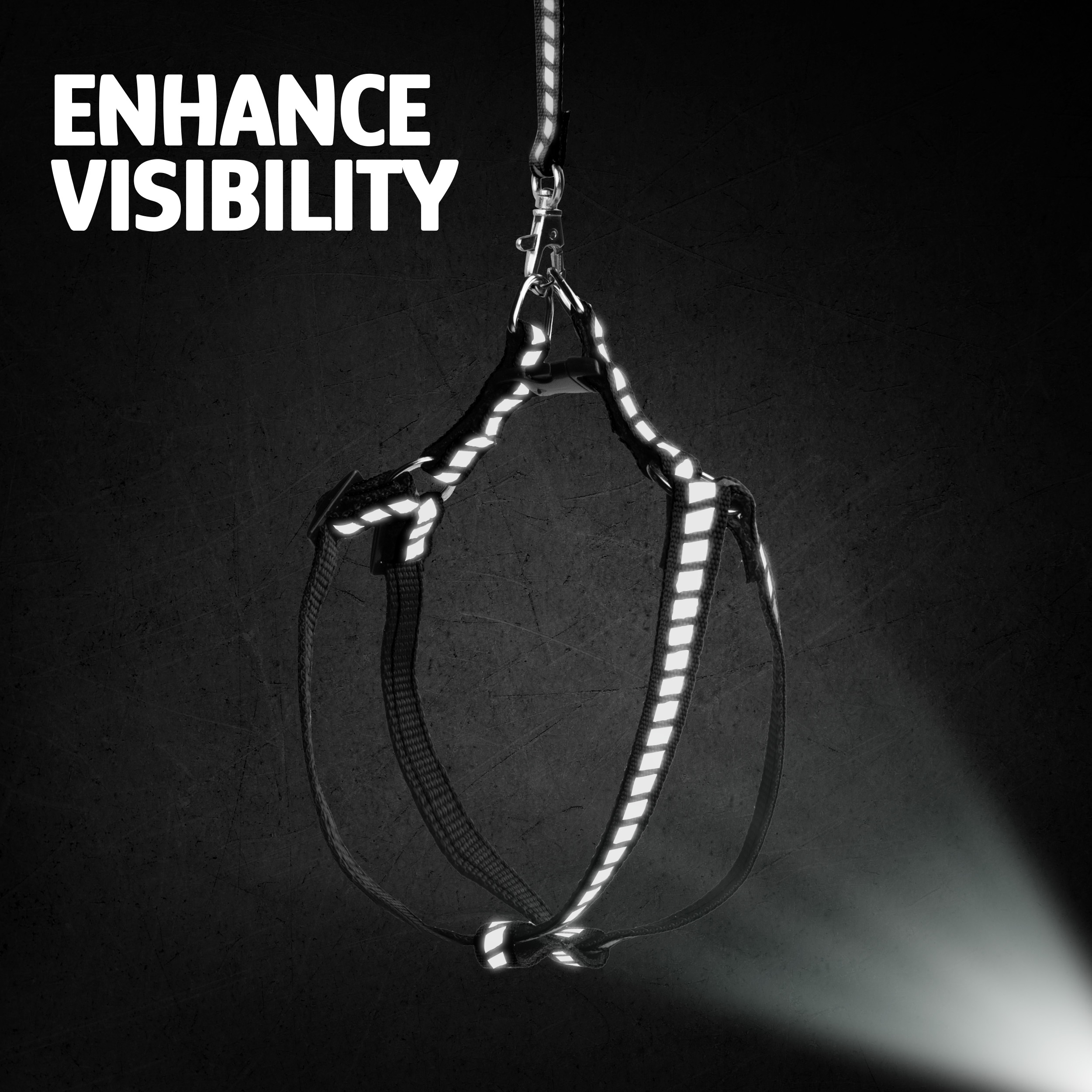 ENHANCE VISIBILITY