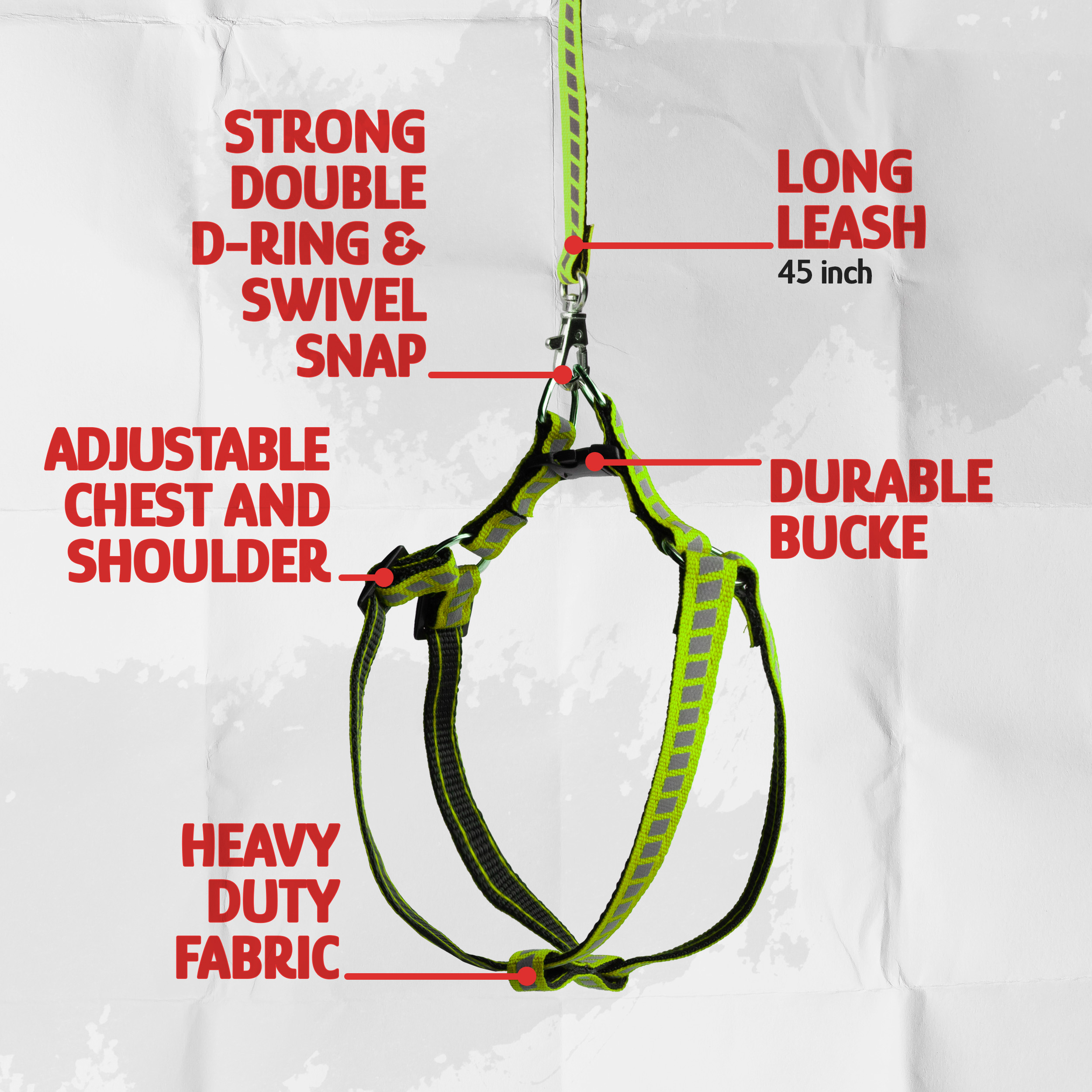 STRONG DOUBLE D-RING & SWIVEL SNAP

LONG LEASH
45 inch

ADJUSTABLE CHEST AND SHOULDER

DURABLE BUCKE

HEAVY DUTY FABRIC