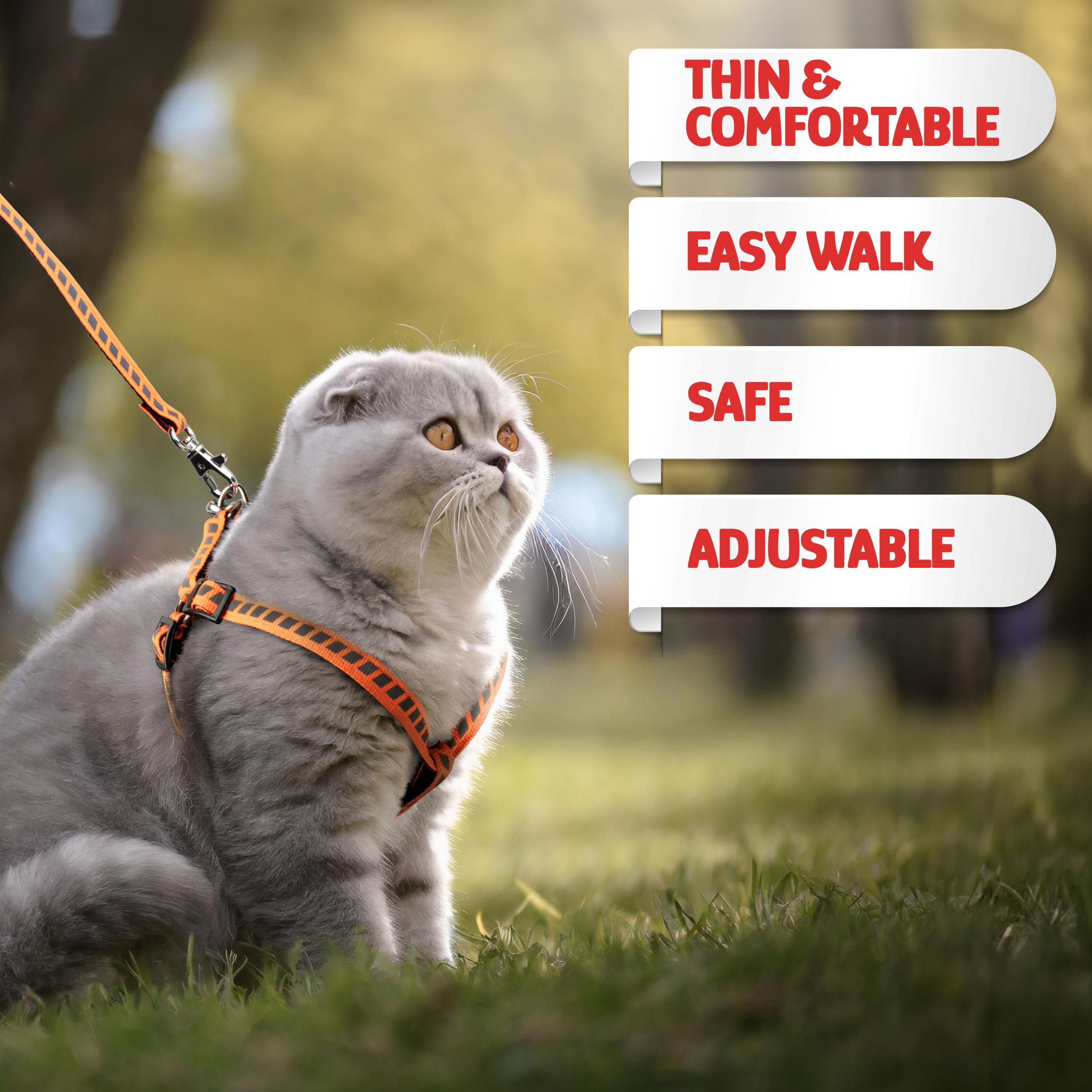 THIN & COMFORTABLE

EASY WALK

SAFE

ADJUSTABLE