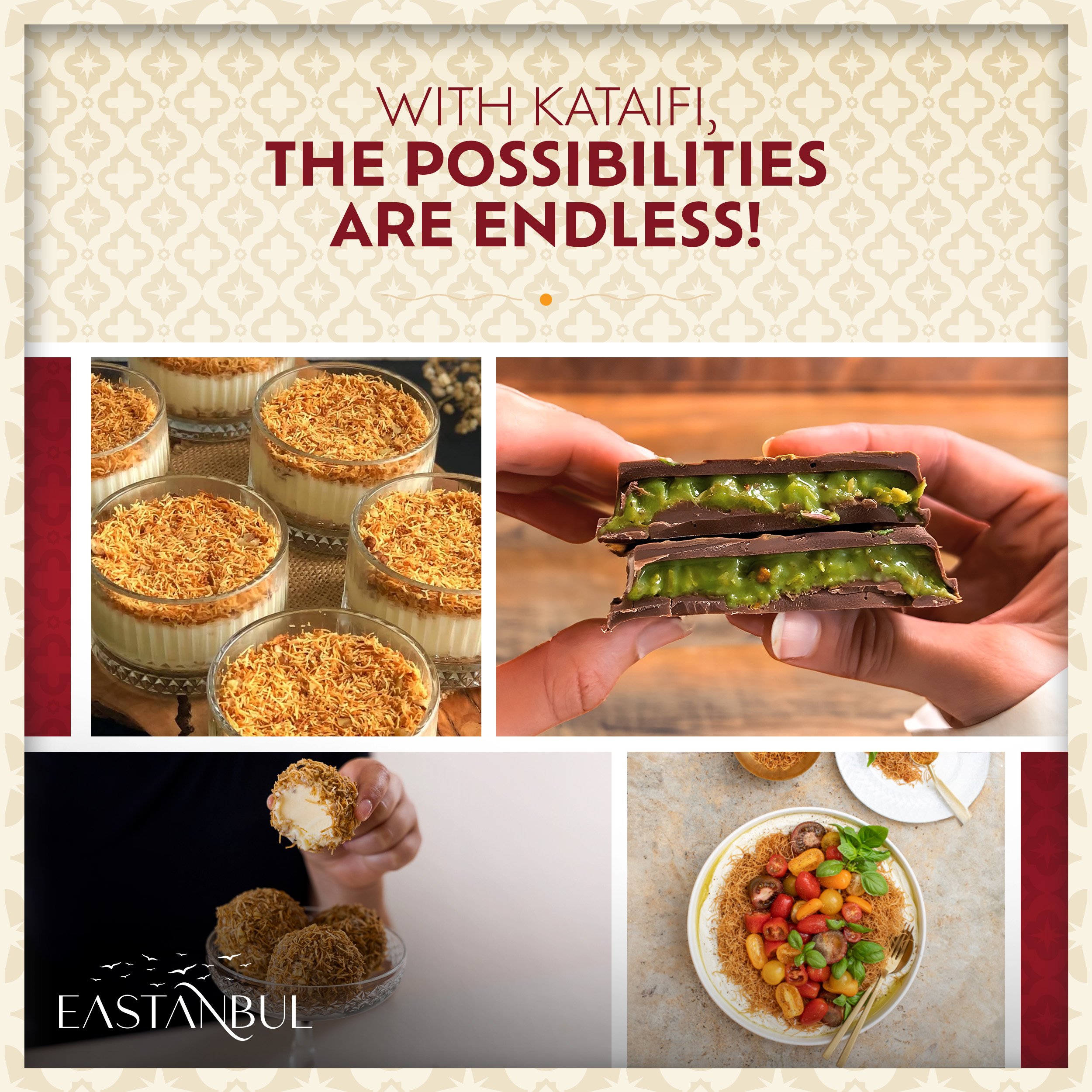 WITH KATAIFI,
THE POSSIBILITIES ARE ENDLESS!

EASTANBUL