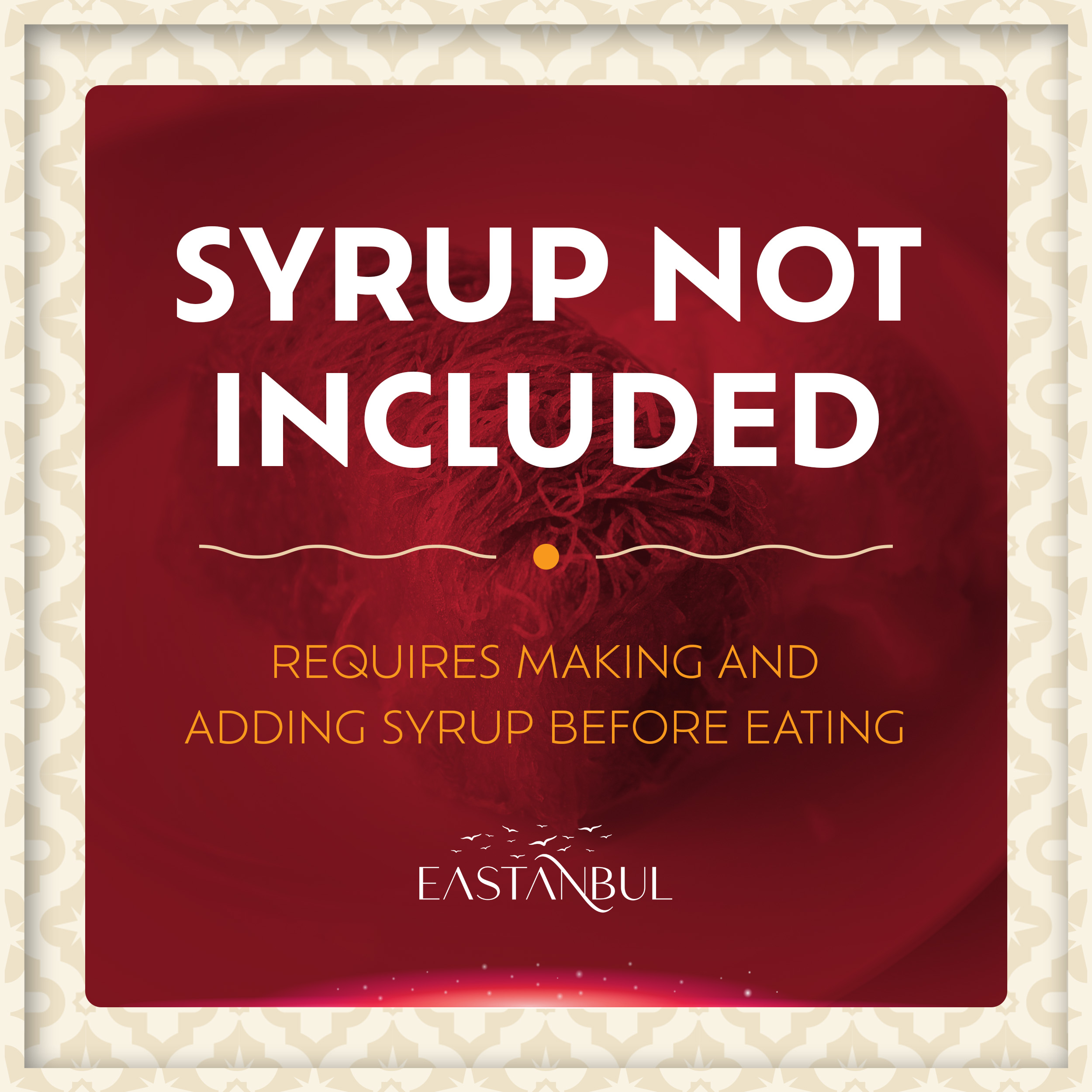 SYRUP NOT INCLUDED

REQUIRES MAKING AND ADDING SYRUP BEFORE EATING

EASTANBUL